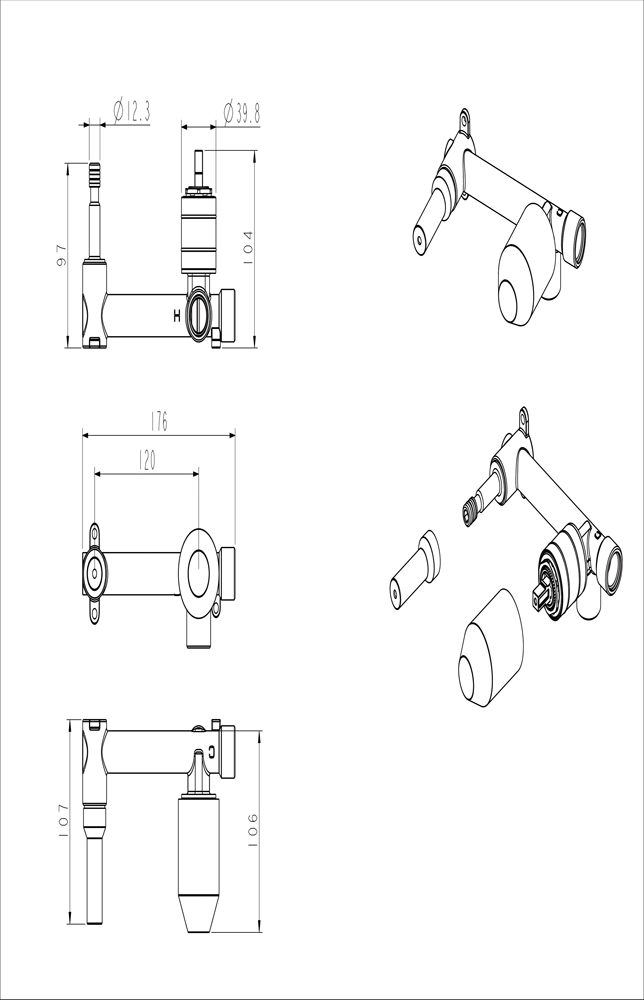 Ø12.3

Ø39.8

97

104

H

176

120

107

106